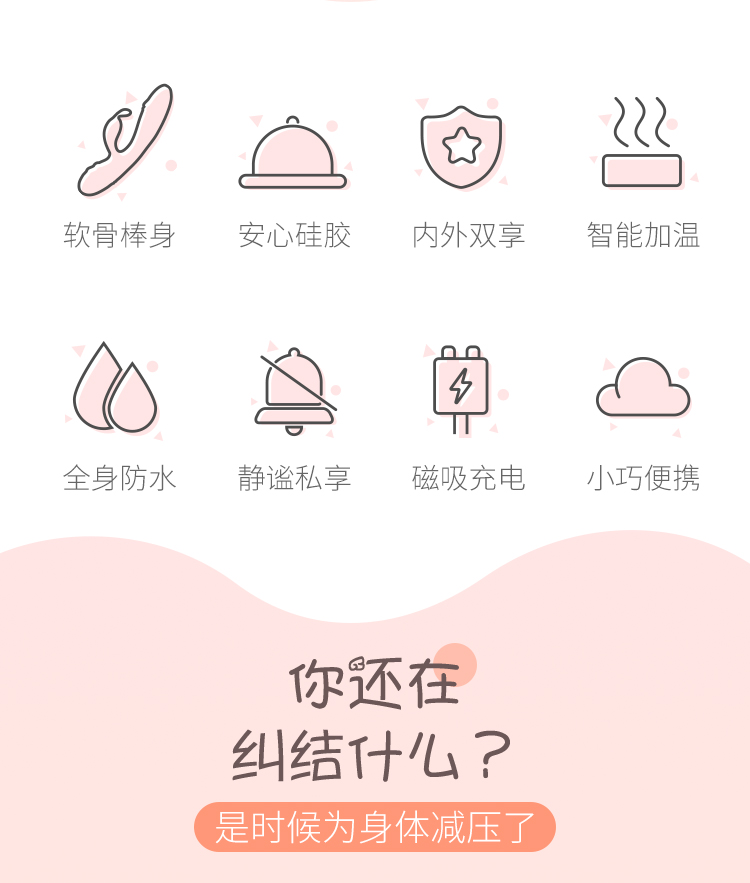 软骨棒身 安心硅胶 内外双享 智能加温

全身防水 静谧私享 磁吸充电 小巧便携

你还在
纠结什么？

是时候为身体减压了