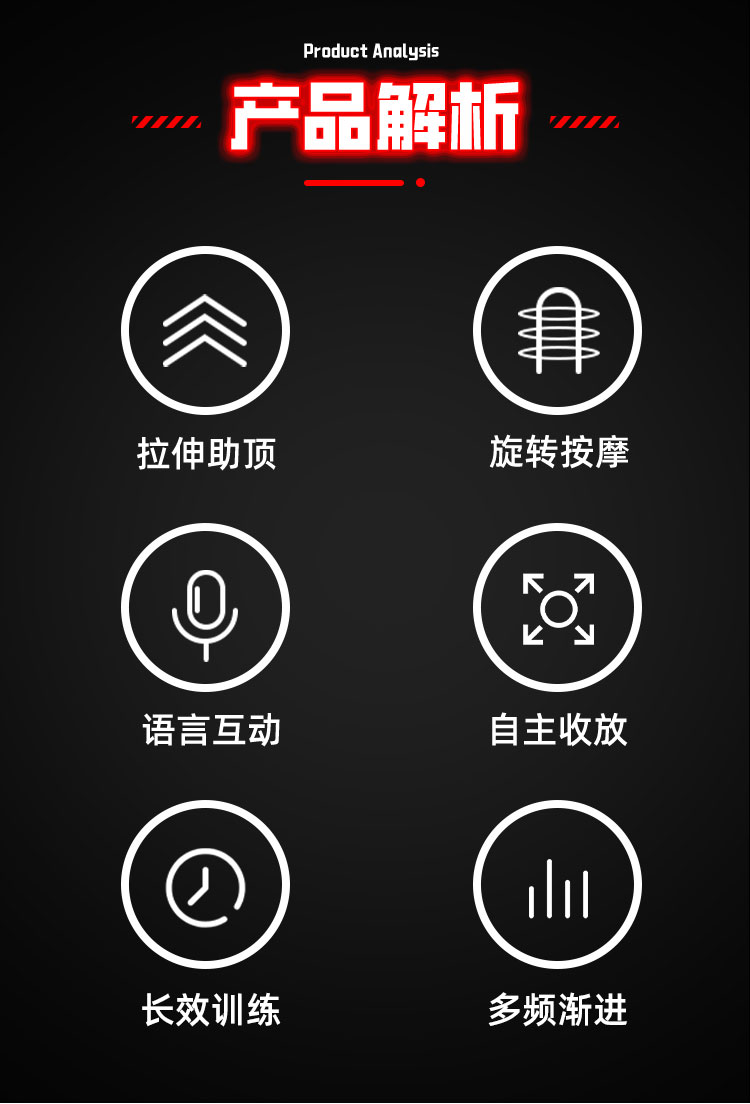 Product Analysis

产品解析

拉伸助顶

旋转按摩

语言互动

自主收放

长效训练

多频渐进