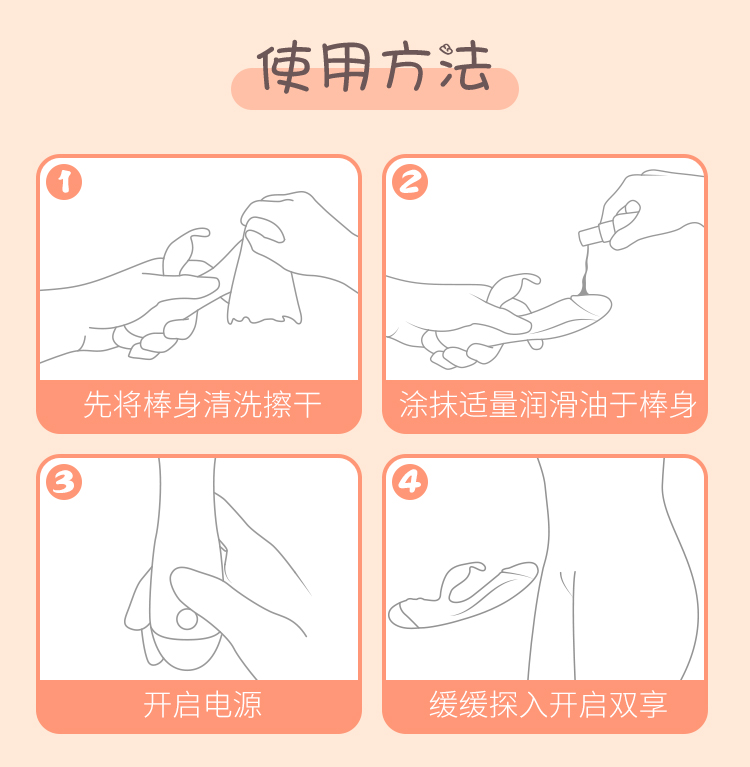 使用方法

1
先将棒身清洗擦干

2
涂抹适量润滑油于棒身

3
开启电源

4
缓缓探入开启双享